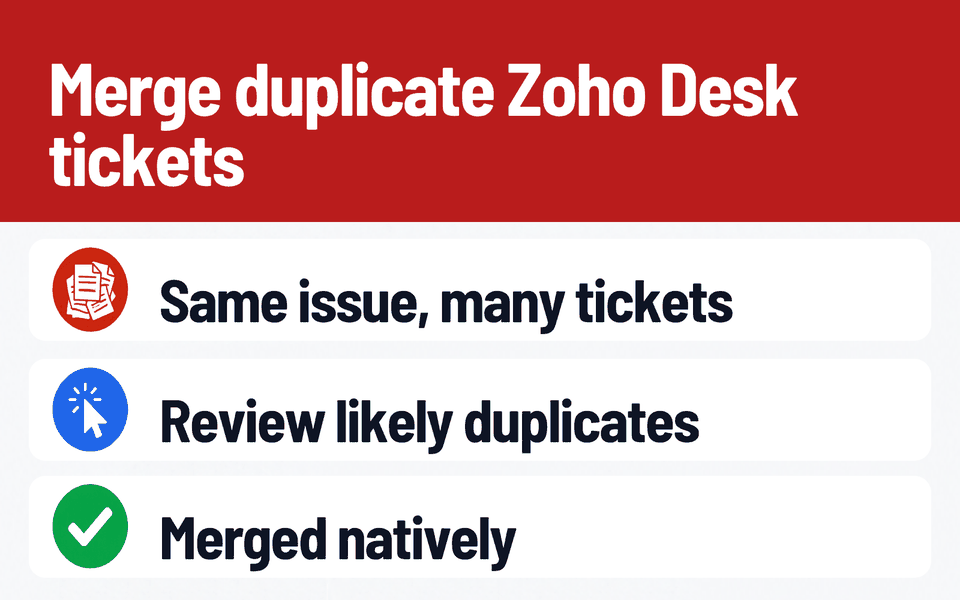 Merge duplicate Zoho Desk tickets

Same issue, many tickets

Review likely duplicates

Merged natively