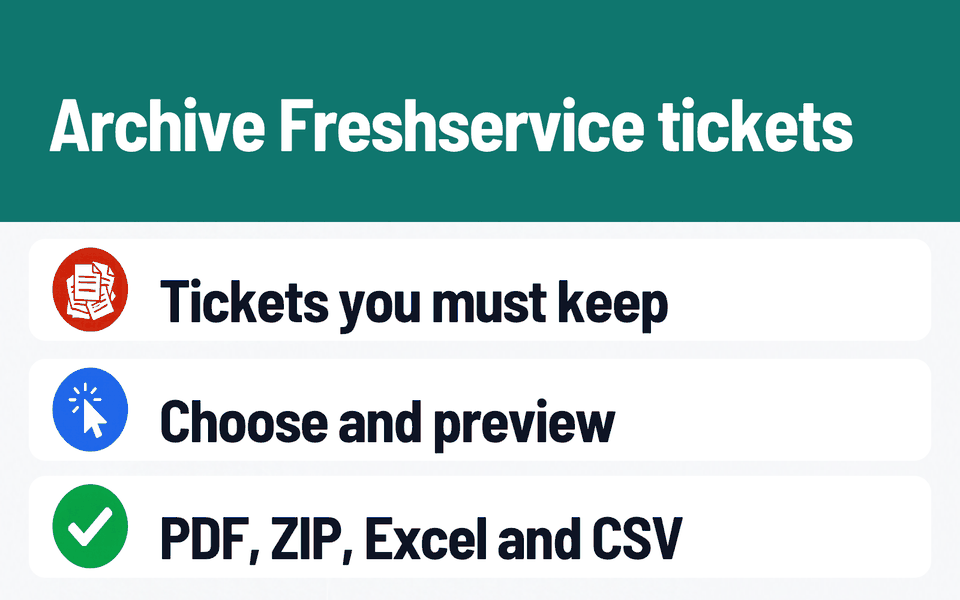 Archive Freshservice tickets

Tickets you must keep

Choose and preview

PDF, ZIP, Excel and CSV