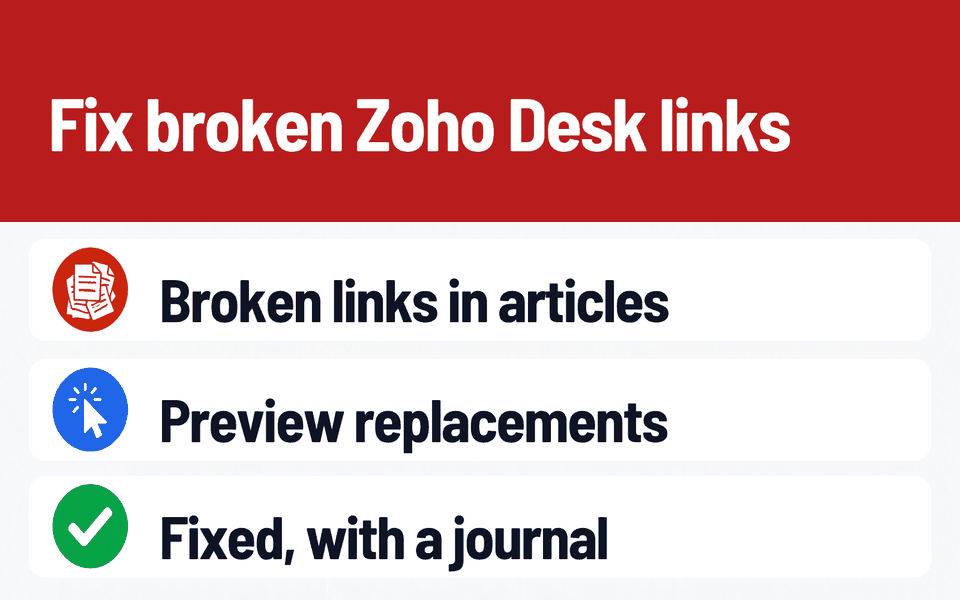 Fix broken Zoho Desk links

Broken links in articles

Preview replacements

Fixed, with a journal