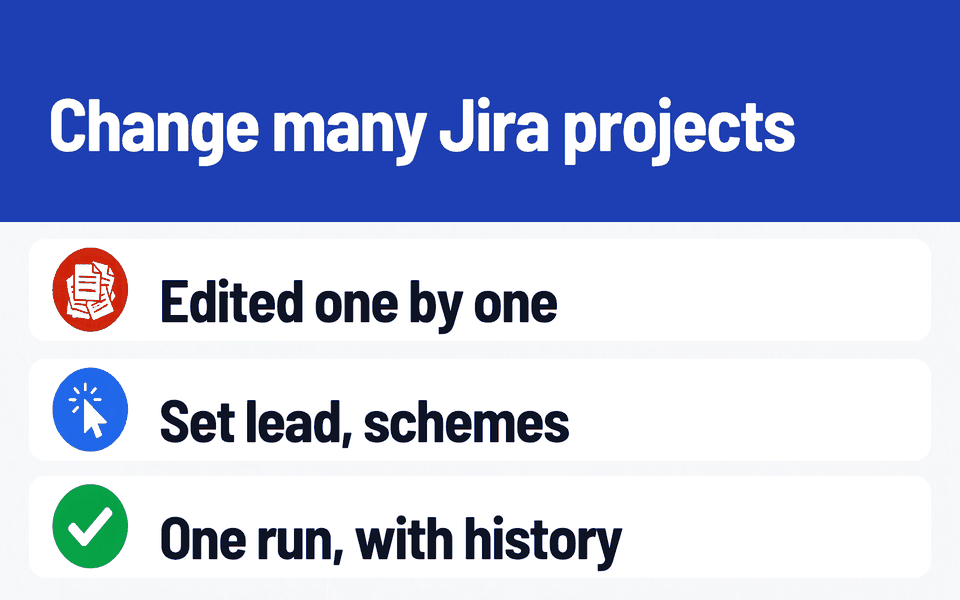 Change many Jira projects

Edited one by one

Set lead, schemes

One run, with history