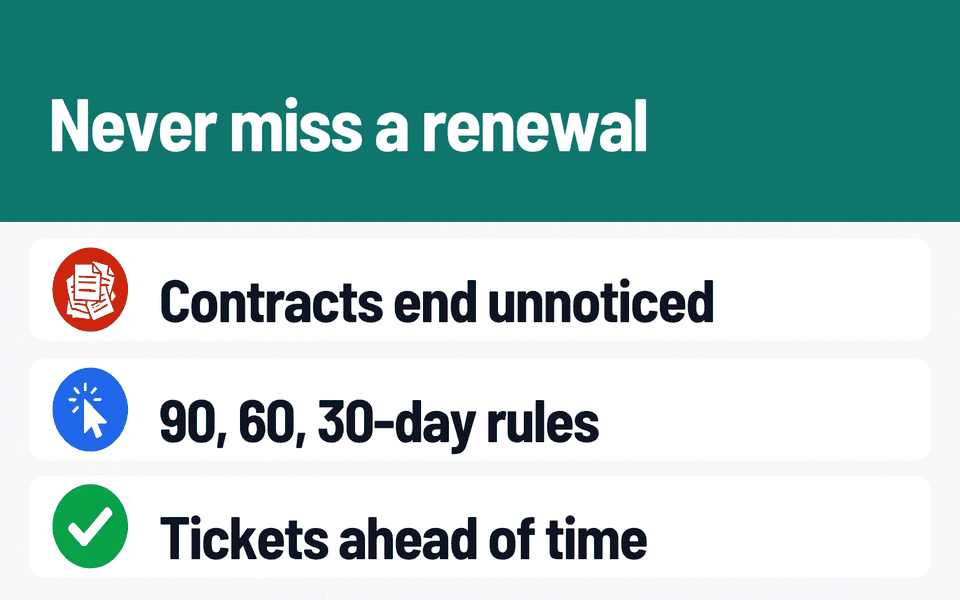 Never miss a renewal

Contracts end unnoticed

90, 60, 30-day rules

Tickets ahead of time