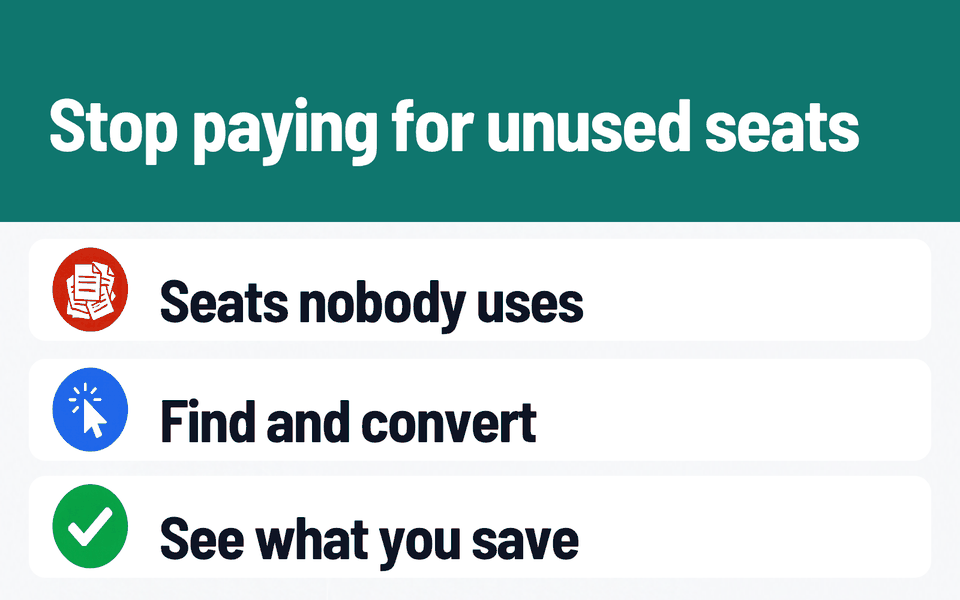 Stop paying for unused seats

Seats nobody uses

Find and convert

See what you save