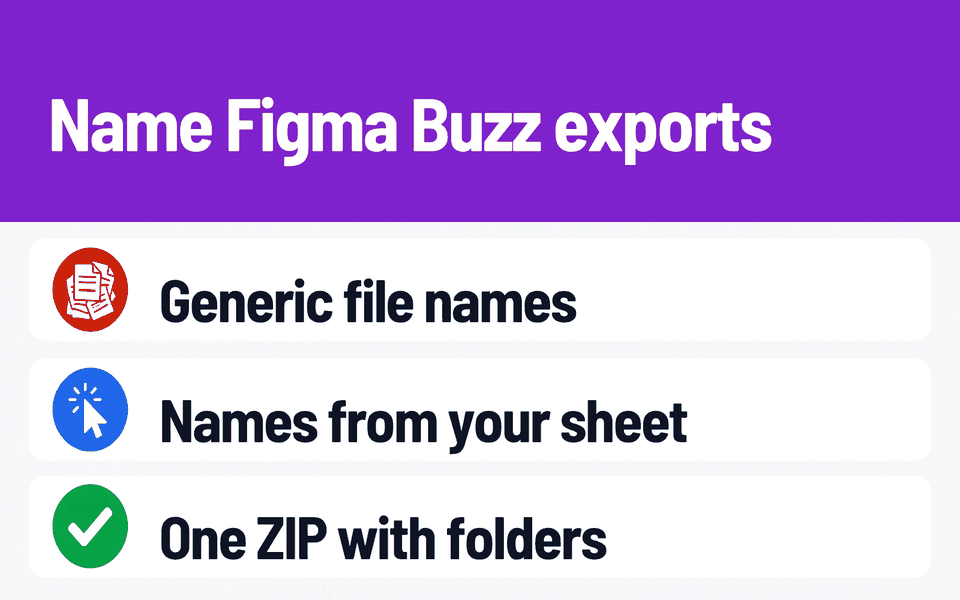 Name Figma Buzz exports

Generic file names

Names from your sheet

One ZIP with folders